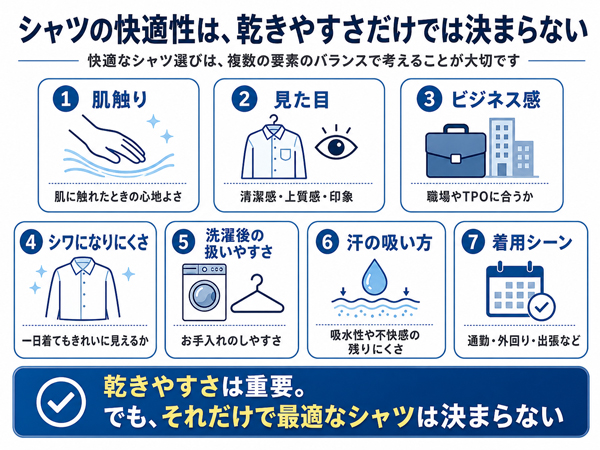 シャツの快適性は、乾きやすさだけでは決まらない

快適なシャツ選びは、複数の要素のバランスで考えることが大切です

1 肌触り

肌に触れたときの心地よさ

2 見た目

清潔感・上質感・印象

3 ビジネス感

職場やTPOに合うか

4 シワになりにくさ

一日着てもきれいに見えるか

5 洗濯後の扱いやすさ

お手入れのしやすさ

6 汗の吸い方

吸水性や不快感の残りにくさ

7 着用シーン

通勤・外回り・出張など

乾きやすさは重要。
でも、それだけで最適なシャツは決まらない